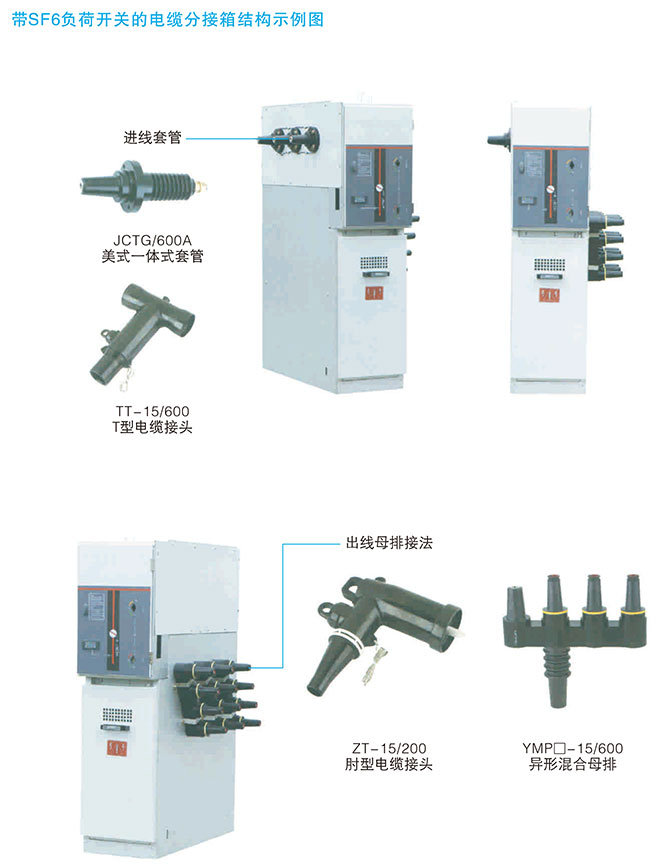 带SF6负荷开关的电缆分接箱结构示例图

进线套管

JCTG/600A
美式一体式套管

TT-15/600
T型电缆接头

出线母排接法

ZT-15/200
肘型电缆接头

YMP□-15/600
异形混合母排